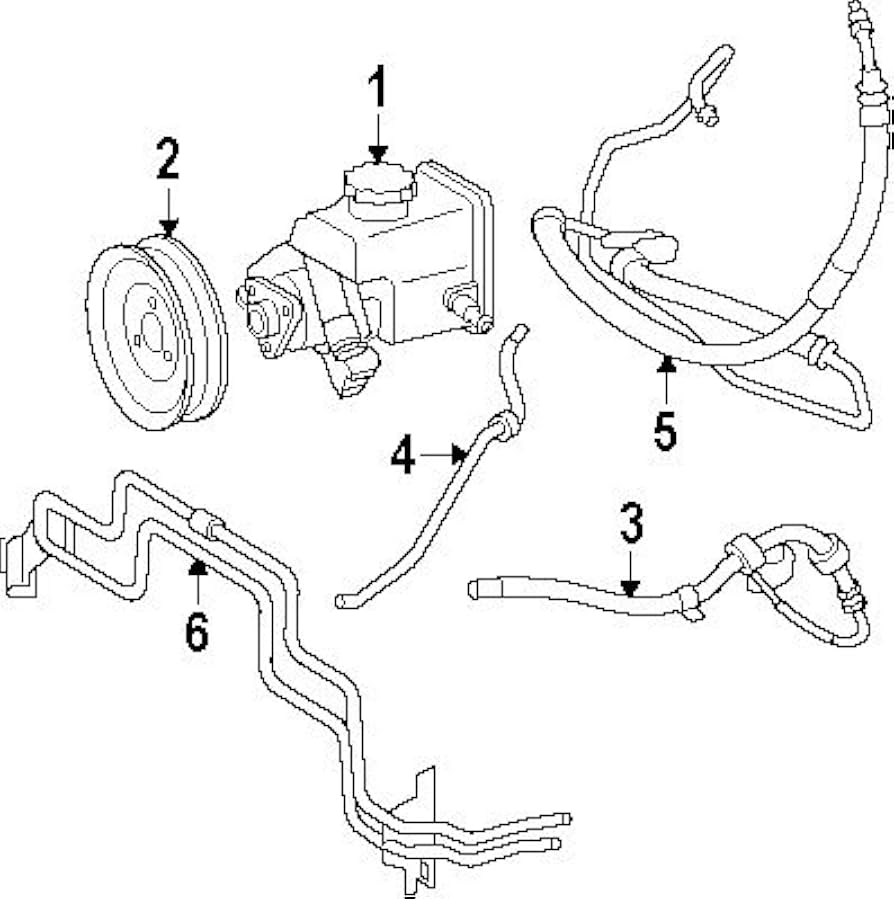 1
2
5
4
3
6